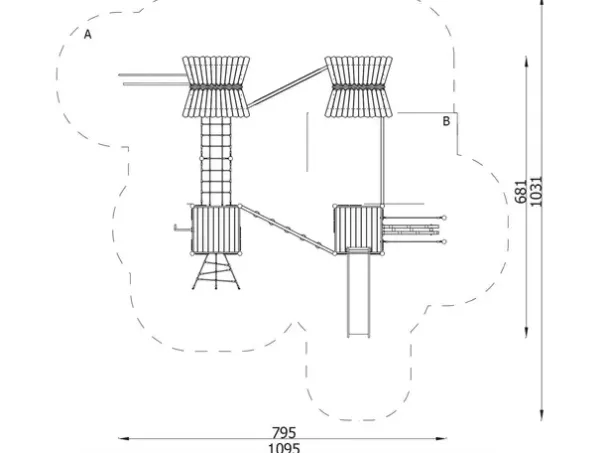 A

B

681
1031

795
1095