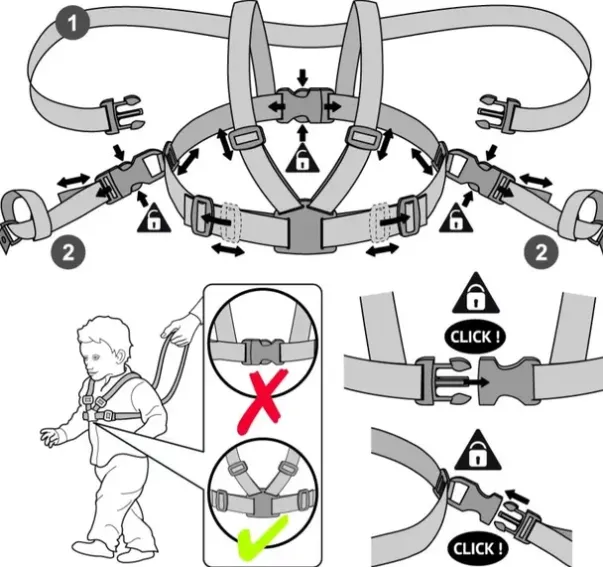 1

2

2

CLICK !

CLICK !